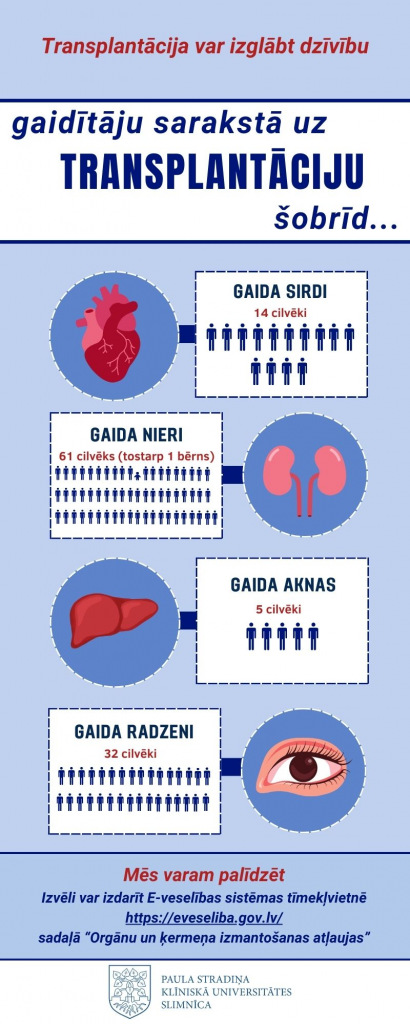 Transplantācija var izglābt dzīvību

gaidītāju sarakstā uz TRANSPLANTĀCIJU šobrīd...

GAIDA SIRDI
14 cilvēki

GAIDA NIERI
61 cilvēks (tostarp 1 bērns)

GAIDA AKNAS
5 cilvēki

GAIDA RADZENI
32 cilvēki

Mēs varam palīdzēt
Izvēli var izdarīt E-veselības sistēmas tīmekļvietnē https://eveseliba.gov.lv/ sadaļā "Orgānu un ķermeņa izmantošanas atļaujas"

PAULA STRADIŅA KLĪNISKĀ UNIVERSITĀTES SLIMNĪCA